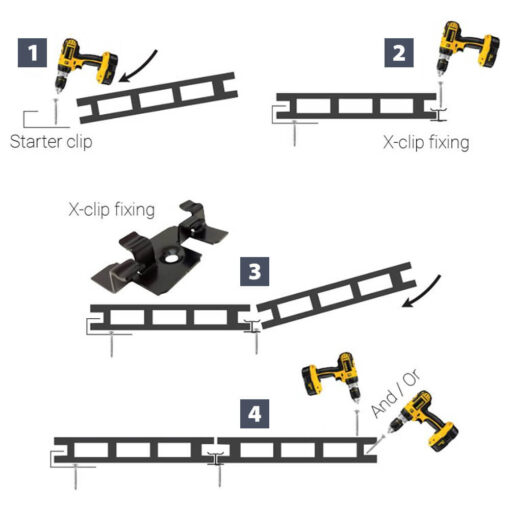 1

Starter clip

2

X-clip fixing

X-clip fixing

3

4

And / Or